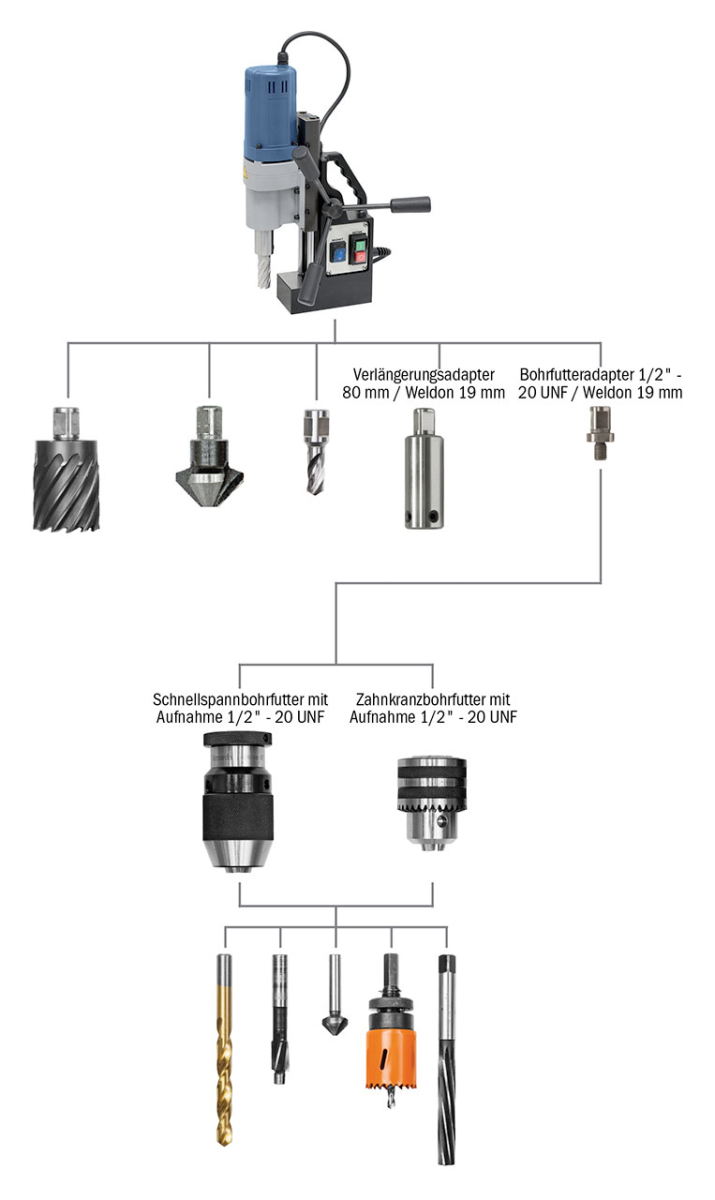 Verlängerungsadapter 80 mm / Weldon 19 mm

Bohrfutteradapter 1/2" - 20 UNF / Weldon 19 mm

Schnellspannbohrfutter mit Aufnahme 1/2" - 20 UNF

Zahnkranzbohrfutter mit Aufnahme 1/2" - 20 UNF